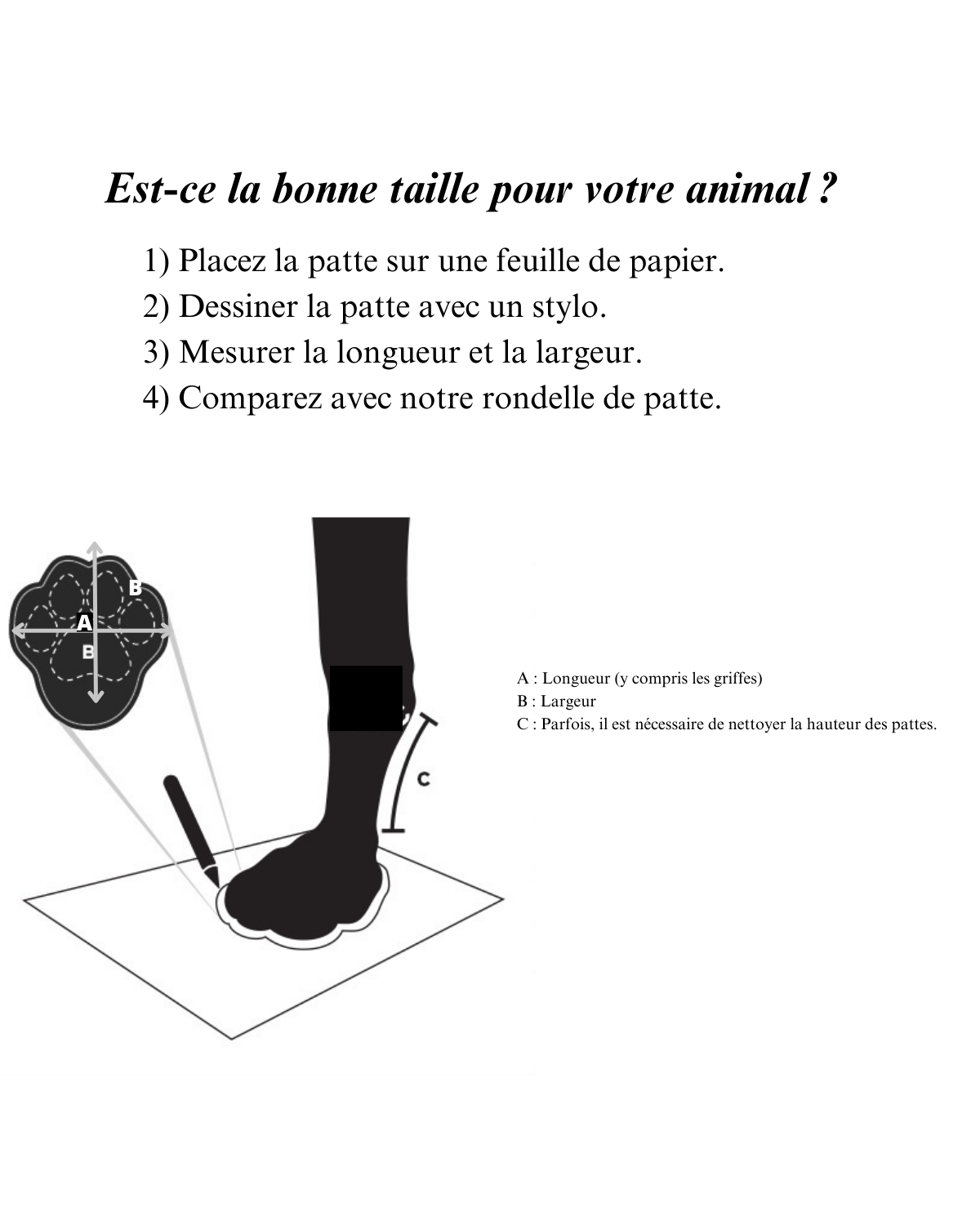 Est-ce la bonne taille pour votre animal ?

1) Placez la patte sur une feuille de papier.
2) Dessiner la patte avec un stylo.
3) Mesurer la longueur et la largeur.
4) Comparez avec notre rondelle de patte.

B
A
B

C

A : Longueur (y compris les griffes)
B : Largeur
C : Parfois, il est nécessaire de nettoyer la hauteur des pattes.